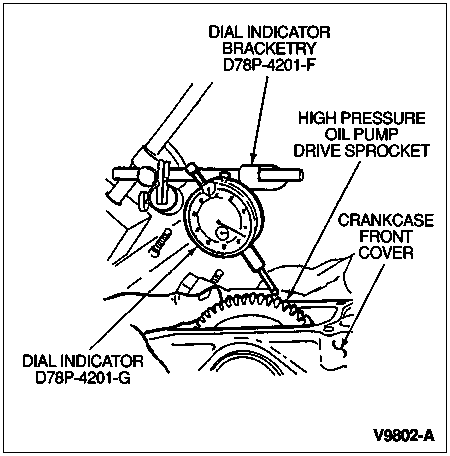 DIAL INDICATOR BRACKETRY D78P-4201-F

HIGH PRESSURE OIL PUMP DRIVE SPROCKET

CRANKCASE FRONT COVER

DIAL INDICATOR D78P-4201-G

V9802-A