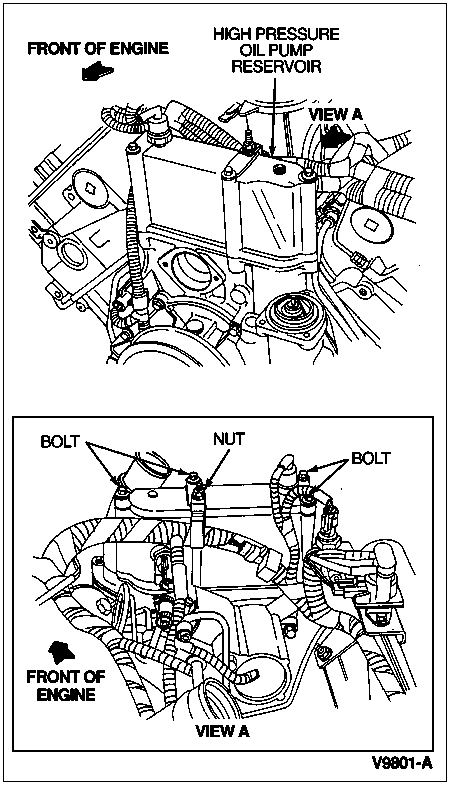 FRONT OF ENGINE

HIGH PRESSURE OIL PUMP RESERVOIR

VIEW A

BOLT

NUT

BOLT

FRONT OF ENGINE

VIEW A

V9801-A