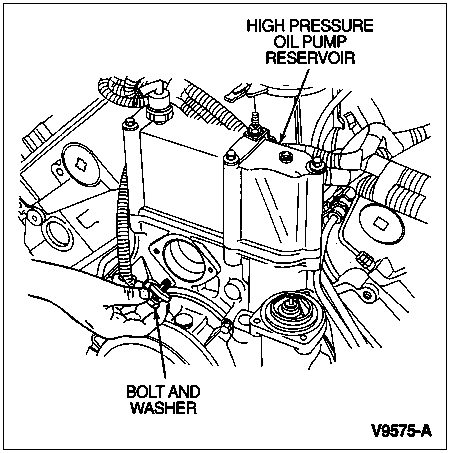 HIGH PRESSURE OIL PUMP RESERVOIR

BOLT AND WASHER

V9575-A