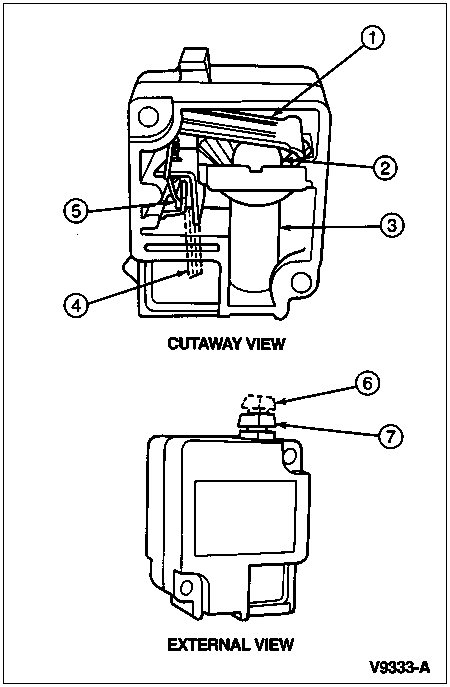 1
2
5
3
4
CUTAWAY VIEW
6
7
EXTERNAL VIEW
V9333-A