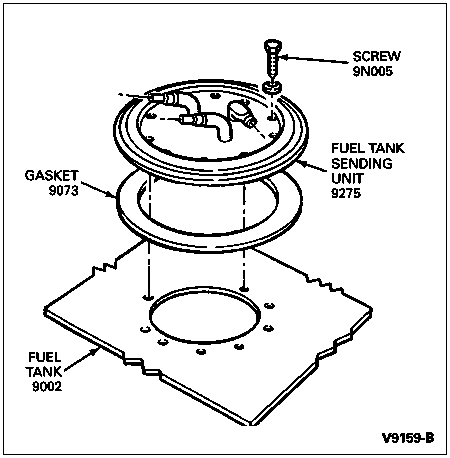 SCREW
9N005

FUEL TANK
SENDING
UNIT
9275

GASKET
9073

FUEL
TANK
9002

V9159-B