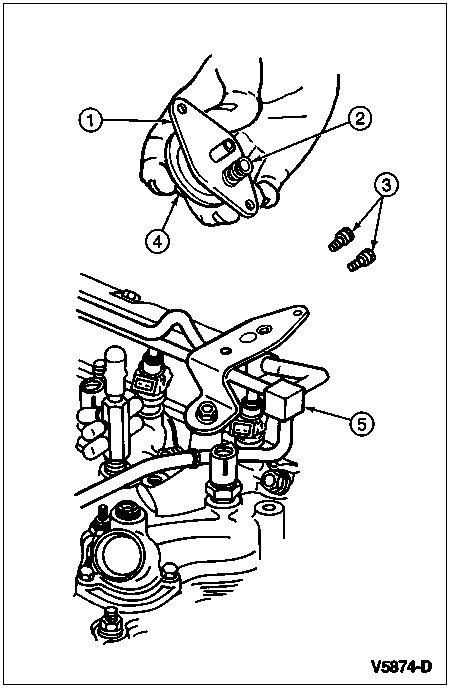 1
2
3
4
5
V5874-D