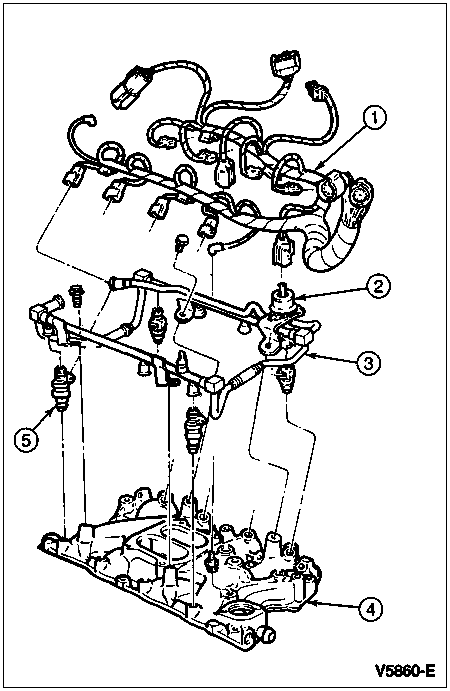 1
2
3
5
4
V5860-E