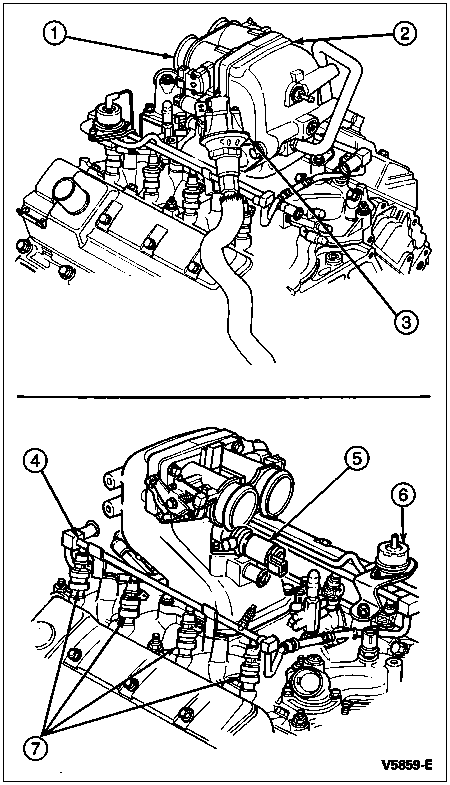 1
2
3
4
5
6
7
V5859-E