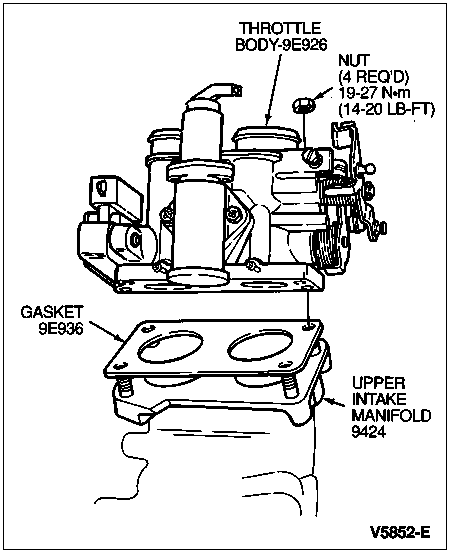 THROTTLE BODY-9E926

NUT (4 REQ'D) 19-27 N•m (14-20 LB-FT)

GASKET 9E936

UPPER INTAKE MANIFOLD 9424

V5852-E