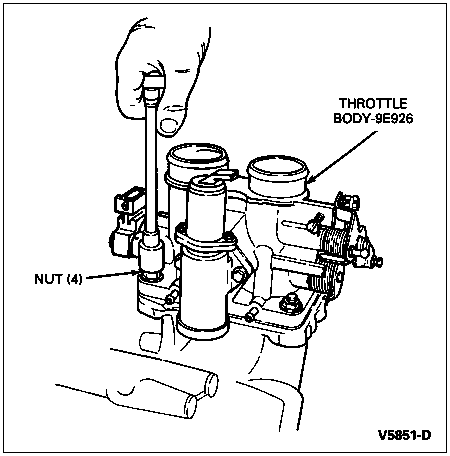 THROTTLE BODY-9E926

NUT (4)

V5851-D