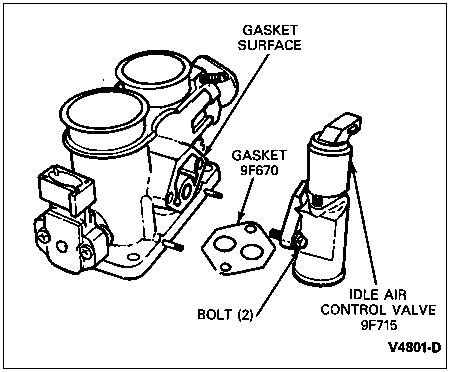 GASKET SURFACE

GASKET 9F670

BOLT (2)

IDLE AIR CONTROL VALVE 9F715

V4801-D