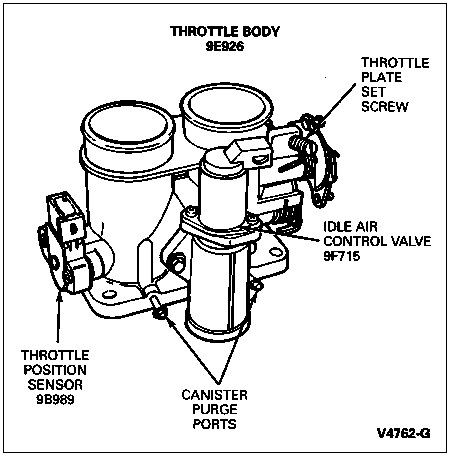 THROTTLE BODY
9E926

THROTTLE
PLATE
SET
SCREW

IDLE AIR
CONTROL VALVE
9F715

THROTTLE
POSITION
SENSOR
9B989

CANISTER
PURGE
PORTS

V4762-G