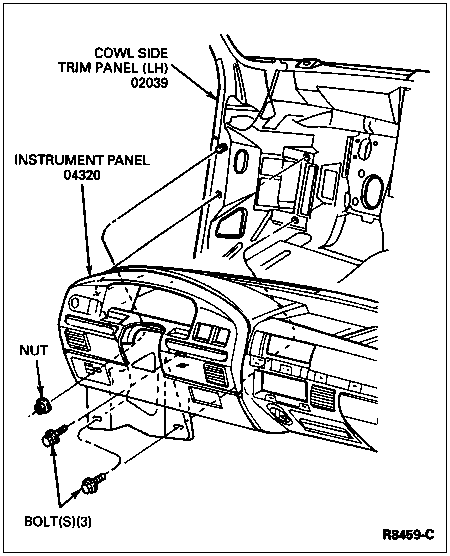 COWL SIDE
TRIM PANEL (LH)
02039

INSTRUMENT PANEL
04320

NUT

BOLT(S)(3)

R8459-C