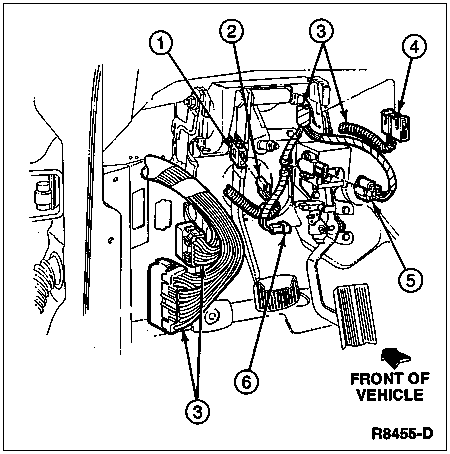 1
2
3
4
5
6
3
FRONT OF VEHICLE
R8455-D