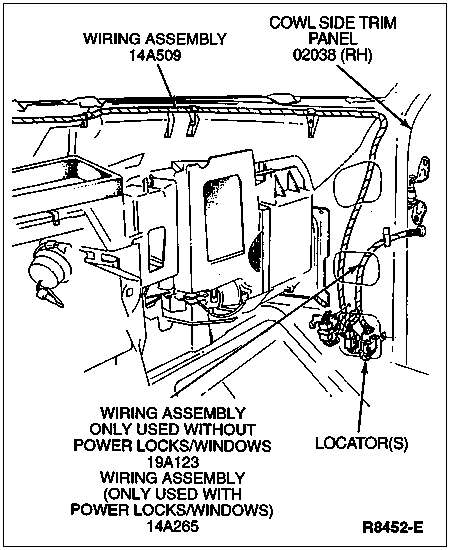 WIRING ASSEMBLY
14A509

COWL SIDE TRIM
PANEL
02038 (RH)

WIRING ASSEMBLY
ONLY USED WITHOUT
POWER LOCKS/WINDOWS
19A123
WIRING ASSEMBLY
(ONLY USED WITH
POWER LOCKS/WINDOWS)
14A265

LOCATOR(S)

R8452-E