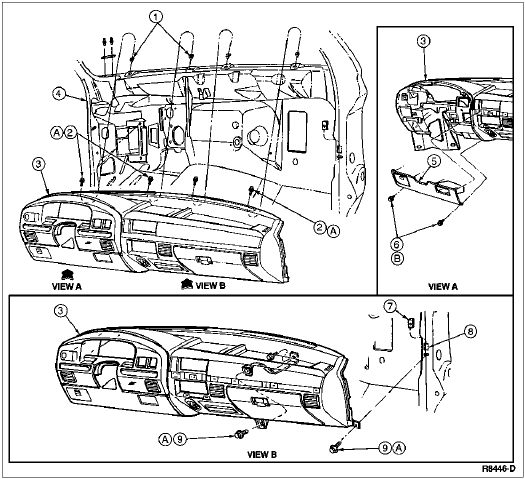 1
4
A 2
3
2 A
VIEW A
VIEW B
3
5
6
B
VIEW A
3
7
8
A 9
9 A
VIEW B
R8446-D