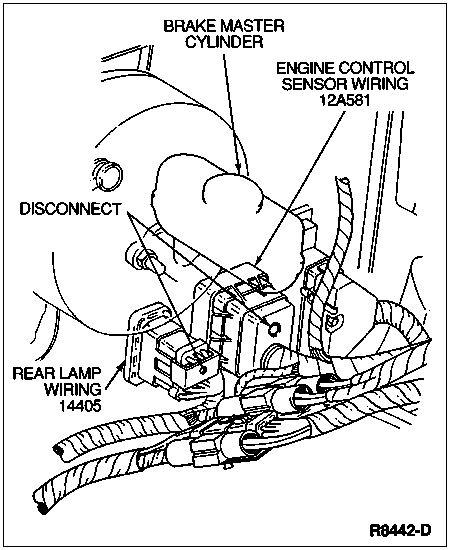 BRAKE MASTER CYLINDER

ENGINE CONTROL SENSOR WIRING 12A581

DISCONNECT

REAR LAMP WIRING 14405

R8442-D