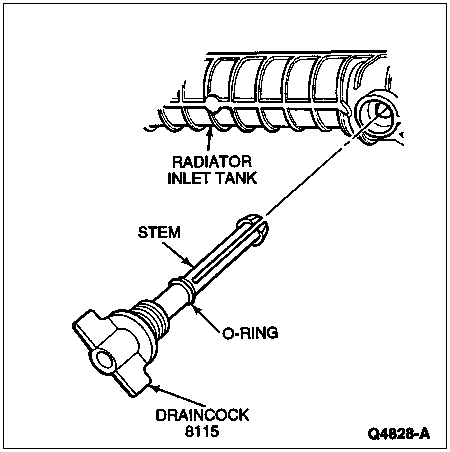 RADIATOR
INLET TANK

STEM

O-RING

DRAINCOCK
8115

Q4828-A