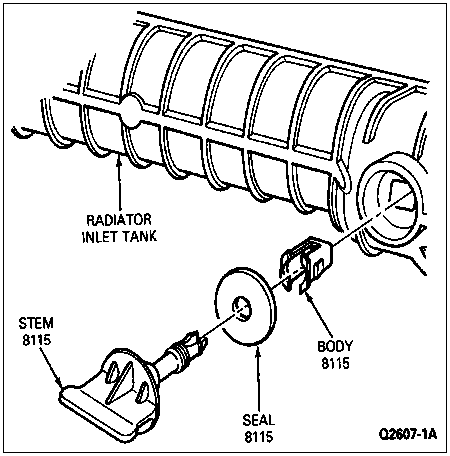 RADIATOR INLET TANK

STEM 8115

BODY 8115

SEAL 8115

Q2607-1A