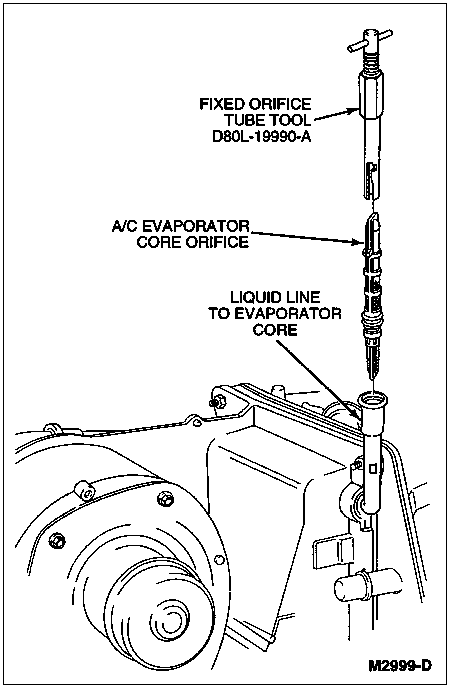 FIXED ORIFICE TUBE TOOL D80L-19990-A

A/C EVAPORATOR CORE ORIFICE

LIQUID LINE TO EVAPORATOR CORE

M2999-D