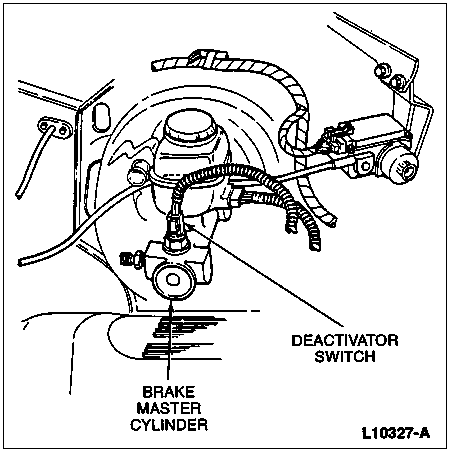 DEACTIVATOR SWITCH

BRAKE MASTER CYLINDER

L10327-A