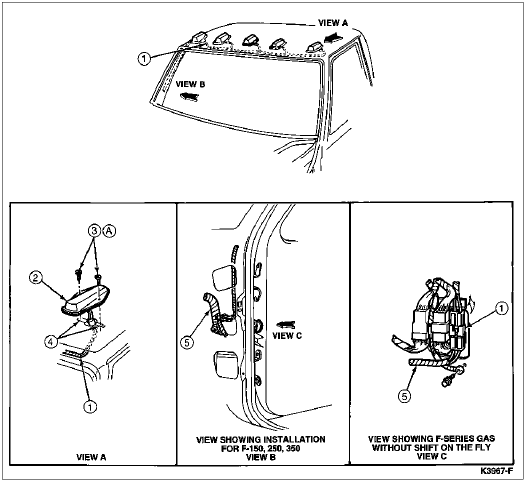 VIEW A

1

VIEW B

3 A

2

4

1

VIEW A

5

VIEW C

VIEW SHOWING INSTALLATION FOR F-150, 250, 350
VIEW B

1

5

VIEW SHOWING F-SERIES GAS WITHOUT SHIFT ON THE FLY
VIEW C

K3967-F