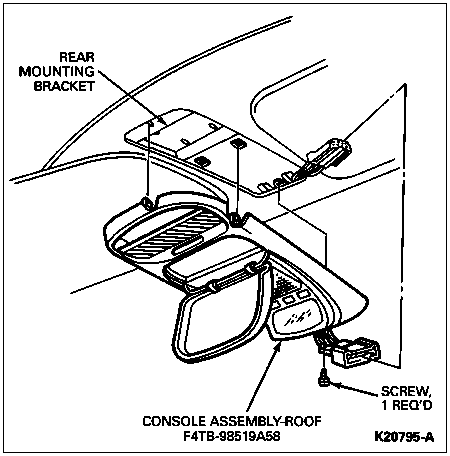 REAR MOUNTING BRACKET

SCREW, 1 REQ'D

CONSOLE ASSEMBLY-ROOF F4TB-98519A58

K20795-A