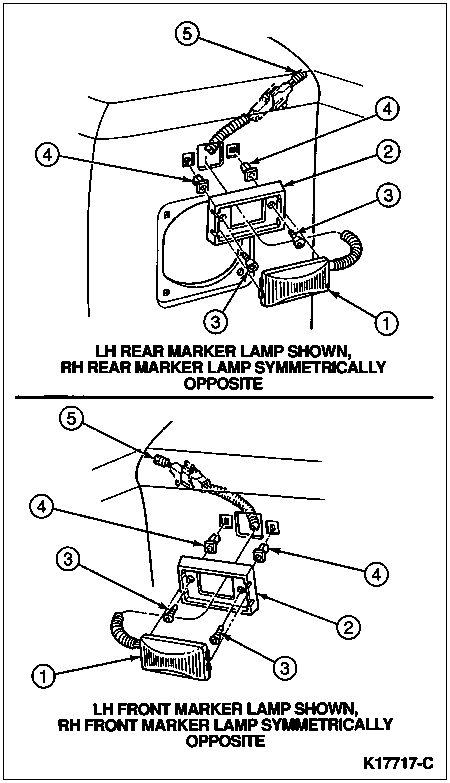 5

4

4

2

3

3

1

LH REAR MARKER LAMP SHOWN, RH REAR MARKER LAMP SYMMETRICALLY OPPOSITE

5

4

4

3

2

3

1

LH FRONT MARKER LAMP SHOWN, RH FRONT MARKER LAMP SYMMETRICALLY OPPOSITE

K17717-C