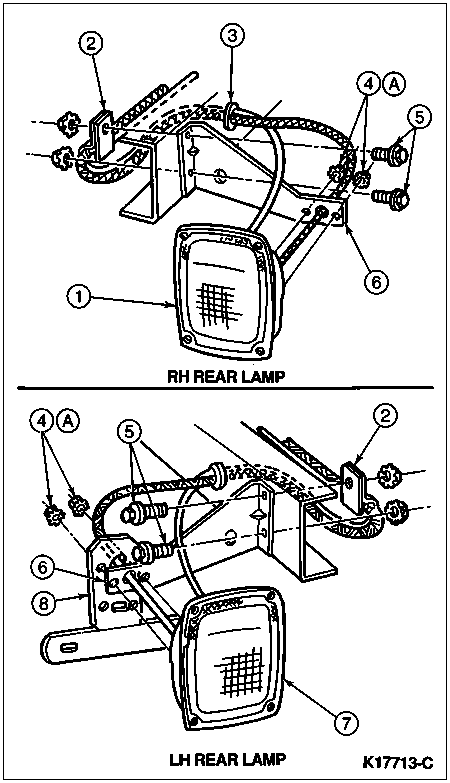 2
3
4 A
5
6
1
RH REAR LAMP

4 A
5
2
6
8
7
LH REAR LAMP
K17713-C