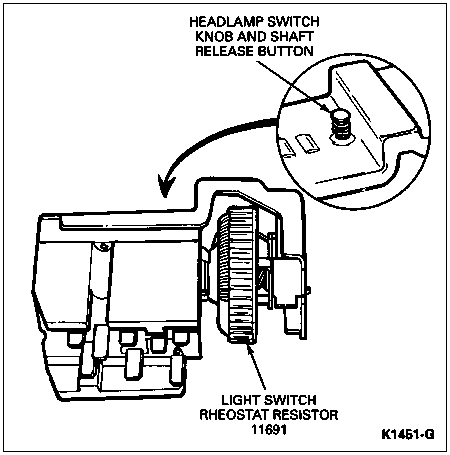 HEADLAMP SWITCH KNOB AND SHAFT RELEASE BUTTON

LIGHT SWITCH RHEOSTAT RESISTOR 11691

K1451-G