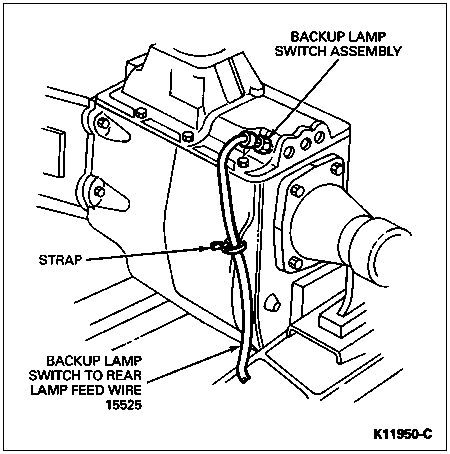 BACKUP LAMP SWITCH ASSEMBLY

STRAP

BACKUP LAMP SWITCH TO REAR LAMP FEED WIRE 15525

K11950-C