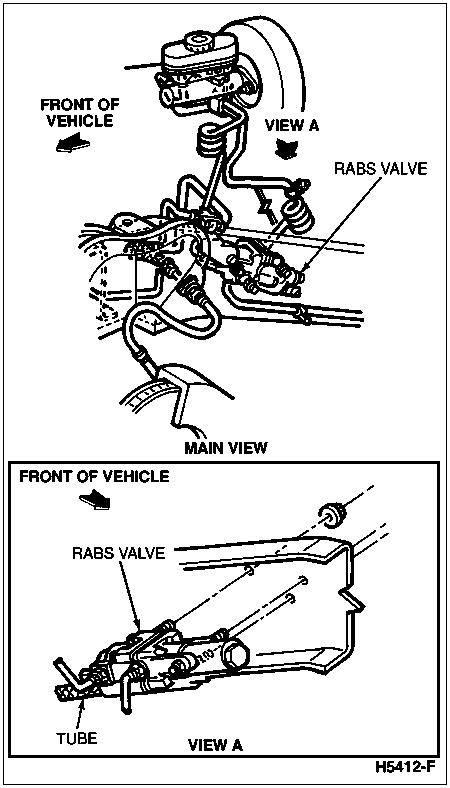 FRONT OF VEHICLE

VIEW A

RABS VALVE

MAIN VIEW

FRONT OF VEHICLE

RABS VALVE

TUBE

VIEW A

H5412-F