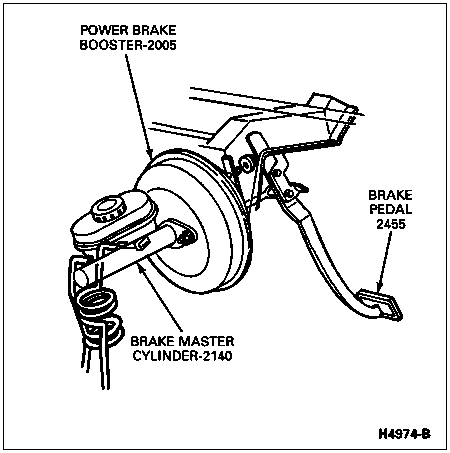 POWER BRAKE BOOSTER-2005

BRAKE PEDAL 2455

BRAKE MASTER CYLINDER-2140

H4974-B