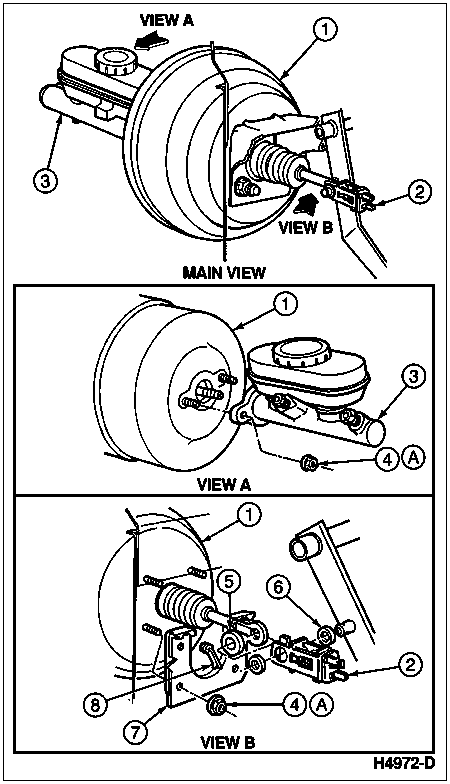 VIEW A
1
3
2
VIEW B
MAIN VIEW
1
3
4 A
VIEW A
1
5
6
2
8
4 A
7
VIEW B
H4972-D