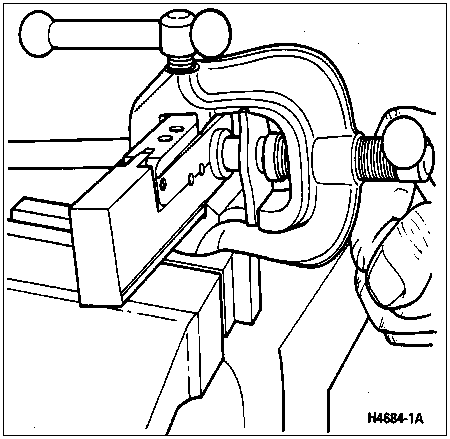 H4684-1A