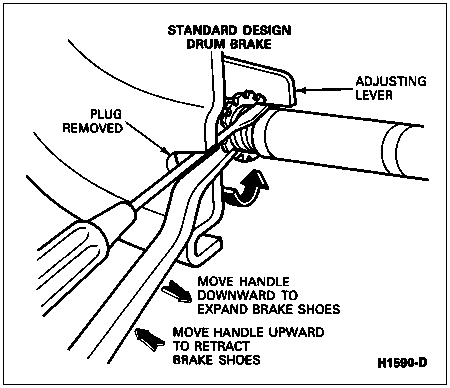 STANDARD DESIGN DRUM BRAKE

ADJUSTING LEVER

PLUG REMOVED

MOVE HANDLE DOWNWARD TO EXPAND BRAKE SHOES

MOVE HANDLE UPWARD TO RETRACT BRAKE SHOES

H1590-D