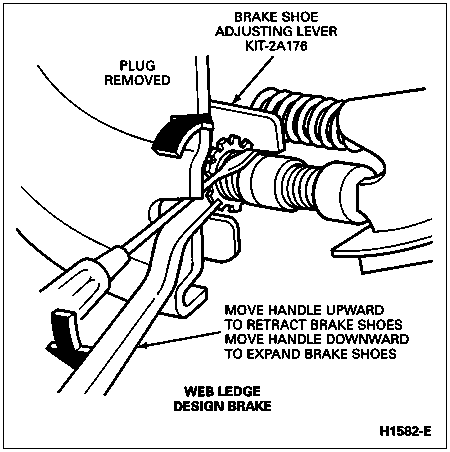 BRAKE SHOE
ADJUSTING LEVER
KIT-2A176

PLUG
REMOVED

MOVE HANDLE UPWARD
TO RETRACT BRAKE SHOES
MOVE HANDLE DOWNWARD
TO EXPAND BRAKE SHOES

WEB LEDGE
DESIGN BRAKE

H1582-E