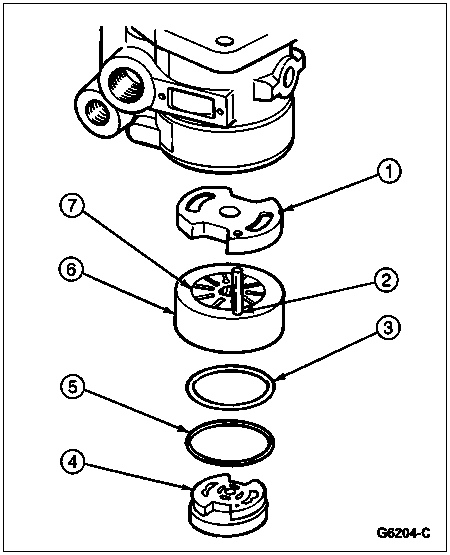 1
7
6
2
3
5
4
G6204-C