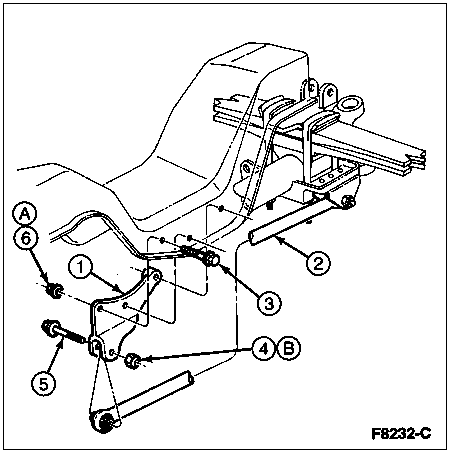 A
6
1
2
3
4
B
5
F8232-C