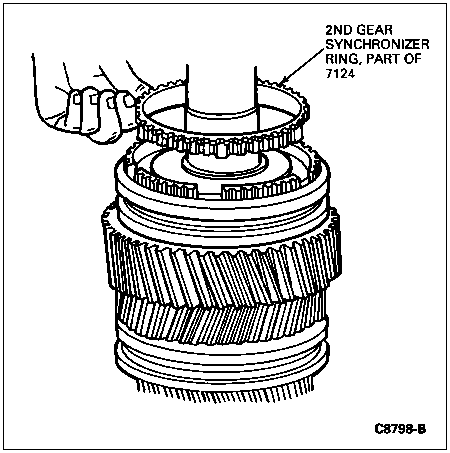 2ND GEAR SYNCHRONIZER RING, PART OF 7124

C8798-B