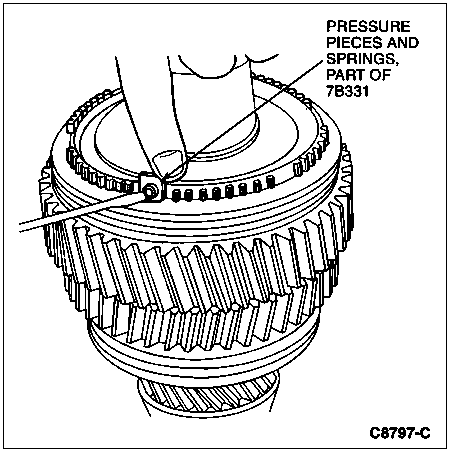 PRESSURE PIECES AND SPRINGS, PART OF 7B331

C8797-C