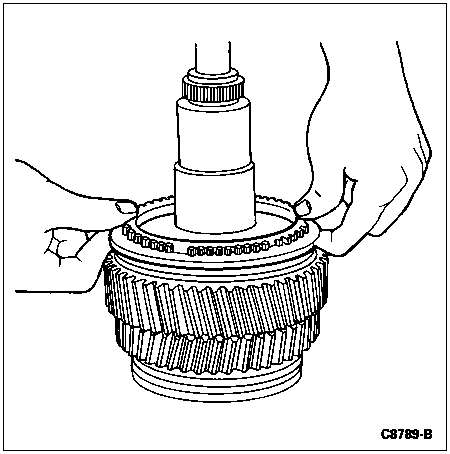 C8789-B