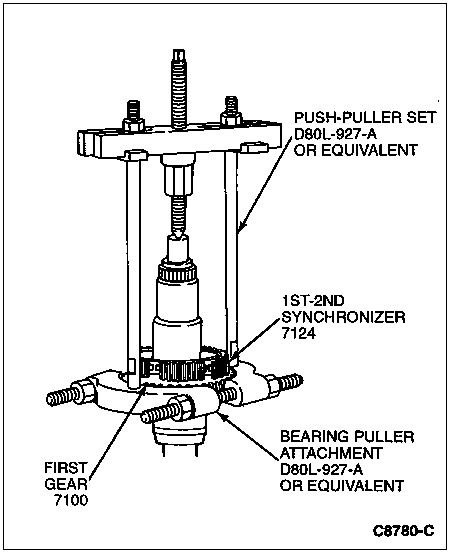 PUSH-PULLER SET D80L-927-A OR EQUIVALENT

1ST-2ND SYNCHRONIZER 7124

BEARING PULLER ATTACHMENT D80L-927-A OR EQUIVALENT

FIRST GEAR 7100

C8780-C