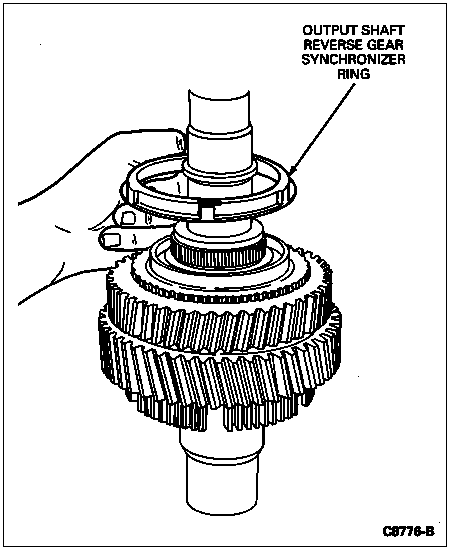 OUTPUT SHAFT REVERSE GEAR SYNCHRONIZER RING

C8776-B