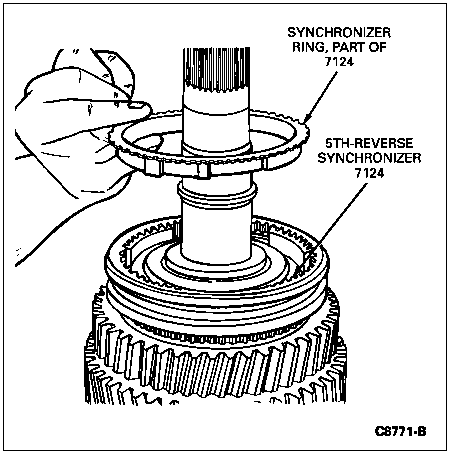 SYNCHRONIZER RING, PART OF 7124

5TH-REVERSE SYNCHRONIZER 7124

C8771-B