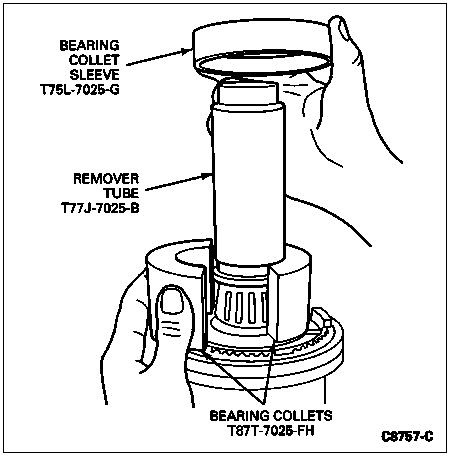 BEARING COLLET SLEEVE T75L-7025-G

REMOVER TUBE T77J-7025-B

BEARING COLLETS T87T-7025-FH

C8757-C