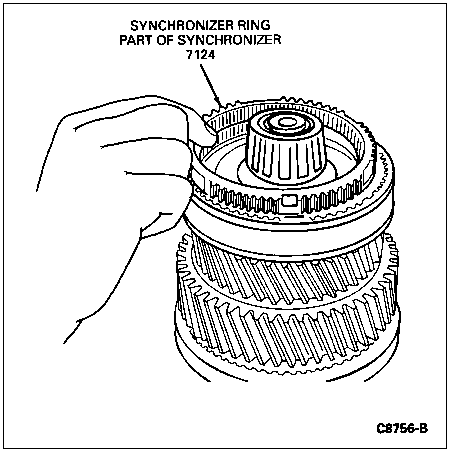 SYNCHRONIZER RING
PART OF SYNCHRONIZER
7124

C8756-B