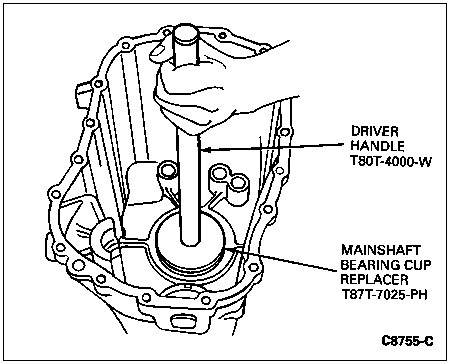 DRIVER
HANDLE
T80T-4000-W

MAINSHAFT
BEARING CUP
REPLACER
T87T-7025-PH

C8755-C