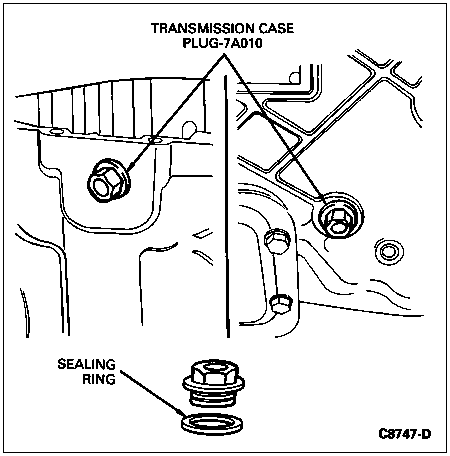 TRANSMISSION CASE
PLUG-7A010

SEALING
RING

C8747-D