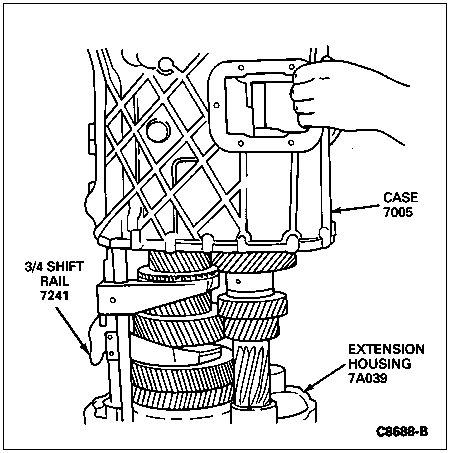 CASE
7005

3/4 SHIFT
RAIL
7241

EXTENSION
HOUSING
7A039

C8688-B