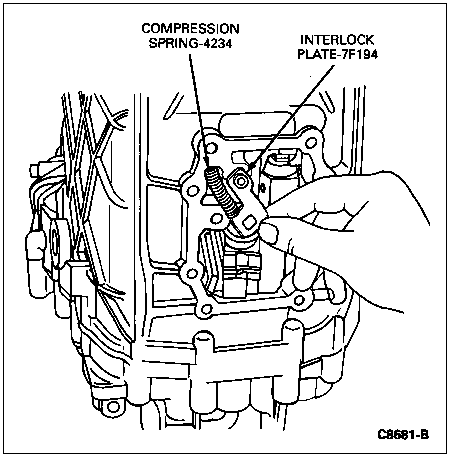 COMPRESSION SPRING-4234

INTERLOCK PLATE-7F194

C8681-B