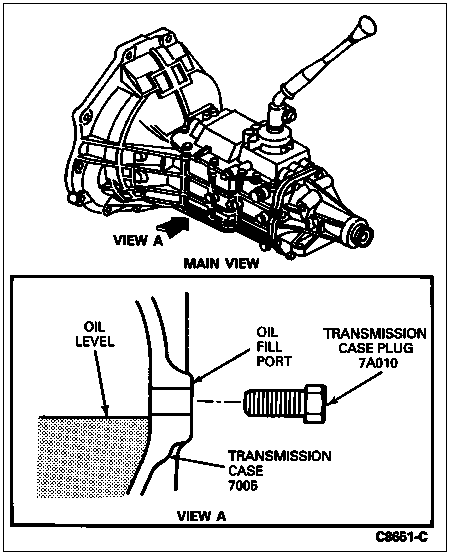 VIEW A

MAIN VIEW

OIL LEVEL

OIL FILL PORT

TRANSMISSION CASE PLUG 7A010

TRANSMISSION CASE 7005

VIEW A

C8651-C