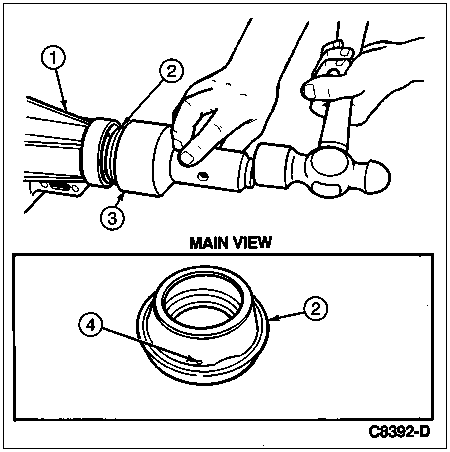 1
2
3
MAIN VIEW
4
2
C8392-D