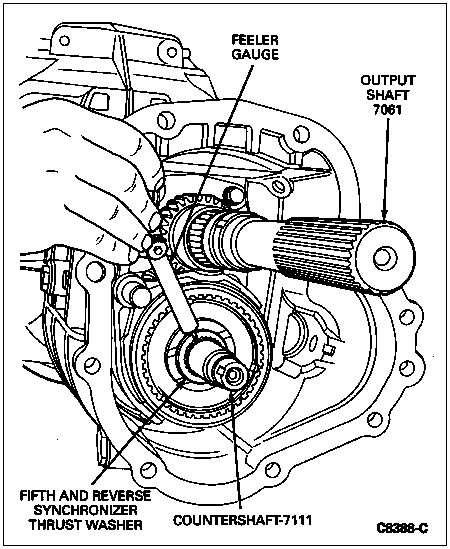 FEELER GAUGE

OUTPUT SHAFT 7061

FIFTH AND REVERSE SYNCHRONIZER THRUST WASHER

COUNTERSHAFT-7111

C8388-C